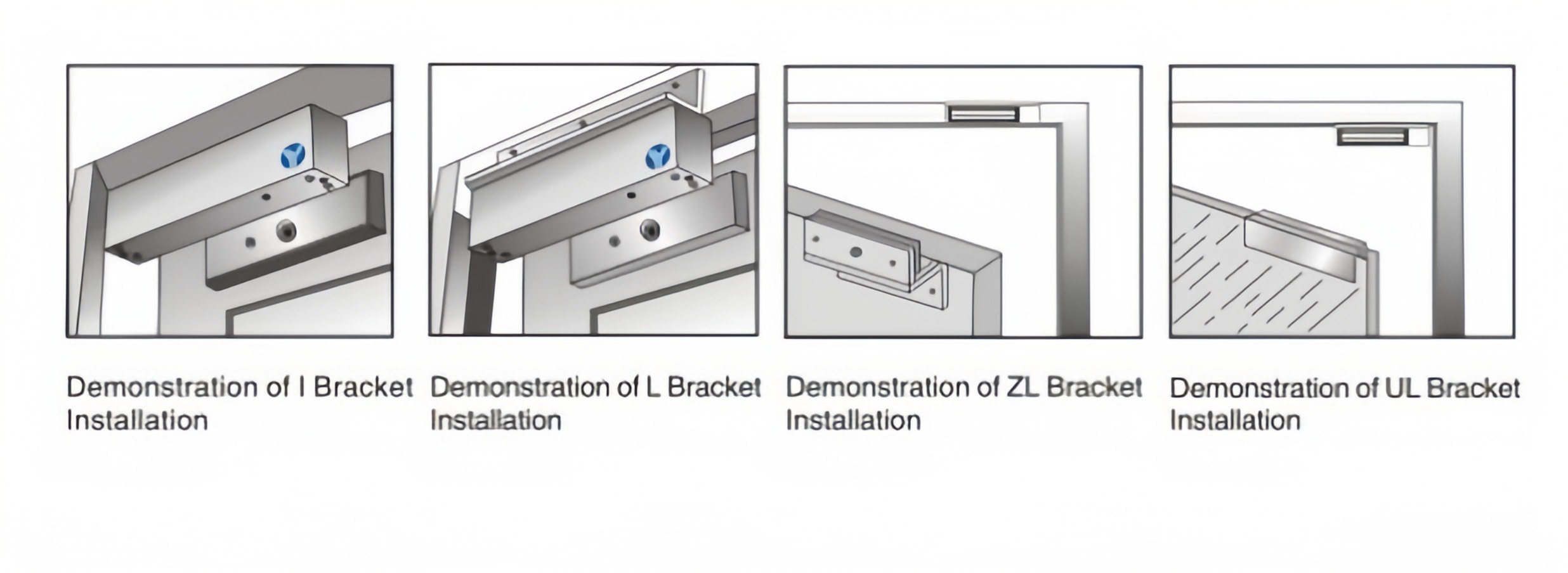 Demonstration of I Bracket Installation

Demonstration of L Bracket Installation

Demonstration of ZL Bracket Installation

Demonstration of UL Bracket Installation